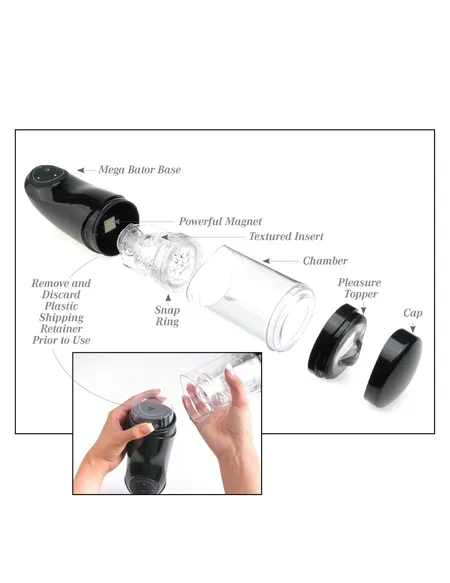 Mega Bator Base

Powerful Magnet

Textured Insert

Chamber

Remove and Discard Plastic Shipping Retainer Prior to Use

Snap Ring

Pleasure Topper

Cap