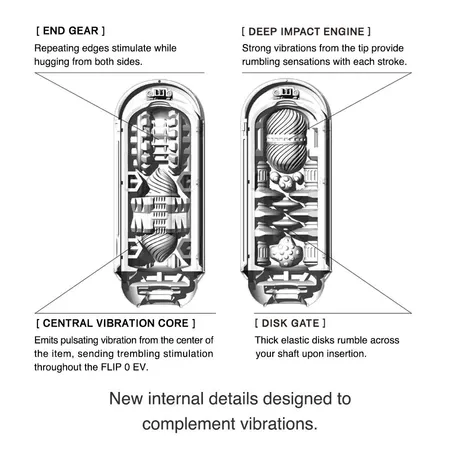 [ END GEAR ]
Repeating edges stimulate while hugging from both sides.

[ DEEP IMPACT ENGINE ]
Strong vibrations from the tip provide rumbling sensations with each stroke.

[ CENTRAL VIBRATION CORE ]
Emits pulsating vibration from the center of the item, sending trembling stimulation throughout the FLIP 0 EV.

[ DISK GATE ]
Thick elastic disks rumble across your shaft upon insertion.

New internal details designed to complement vibrations.